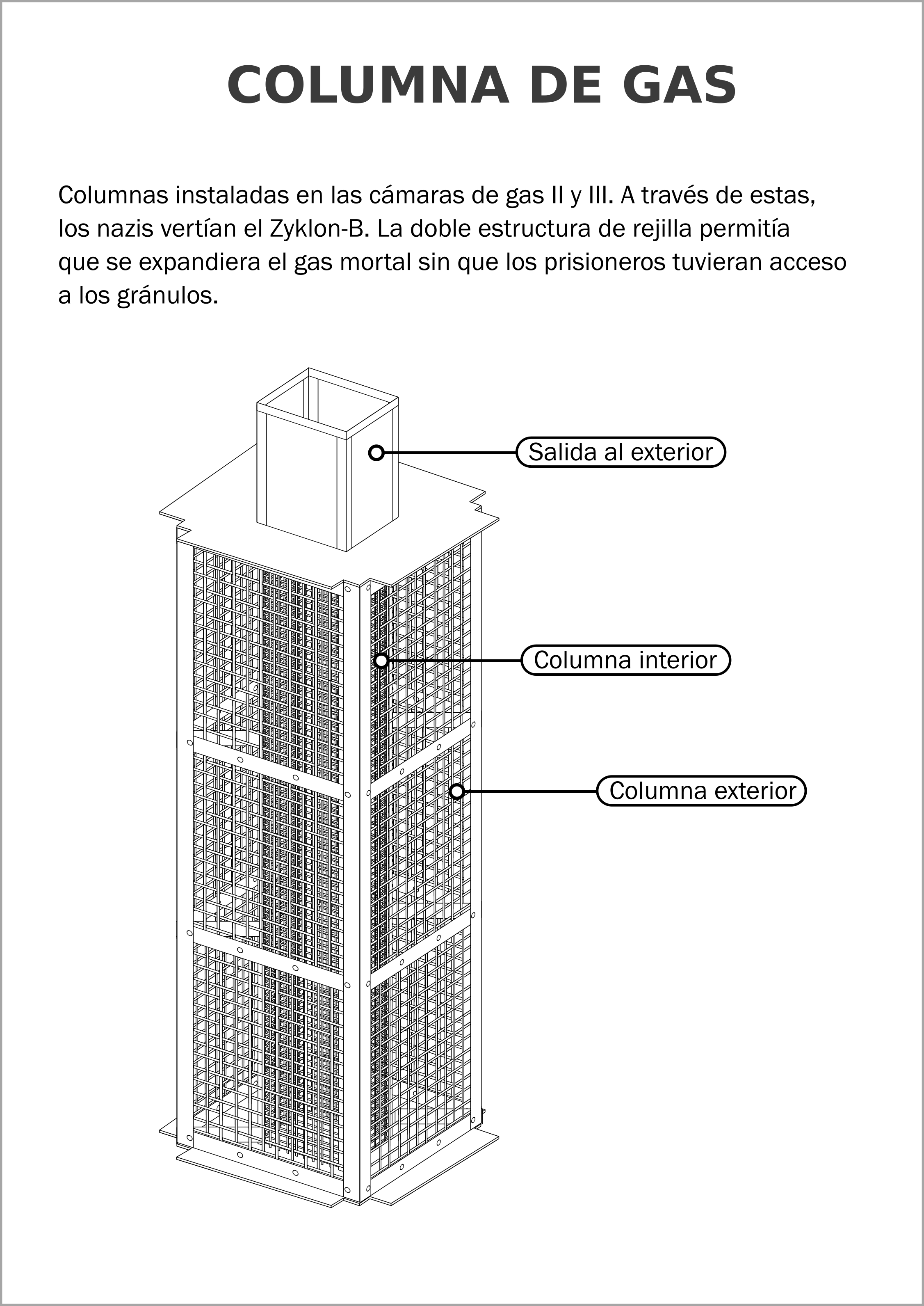 COLUMNA DE GAS

Columnas instaladas en las cámaras de gas II y III. A través de estas, los nazis vertían el Zyklon-B. La doble estructura de rejilla permitía que se expandiera el gas mortal sin que los prisioneros tuvieran acceso a los gránulos.

Salida al exterior

Columna interior

Columna exterior