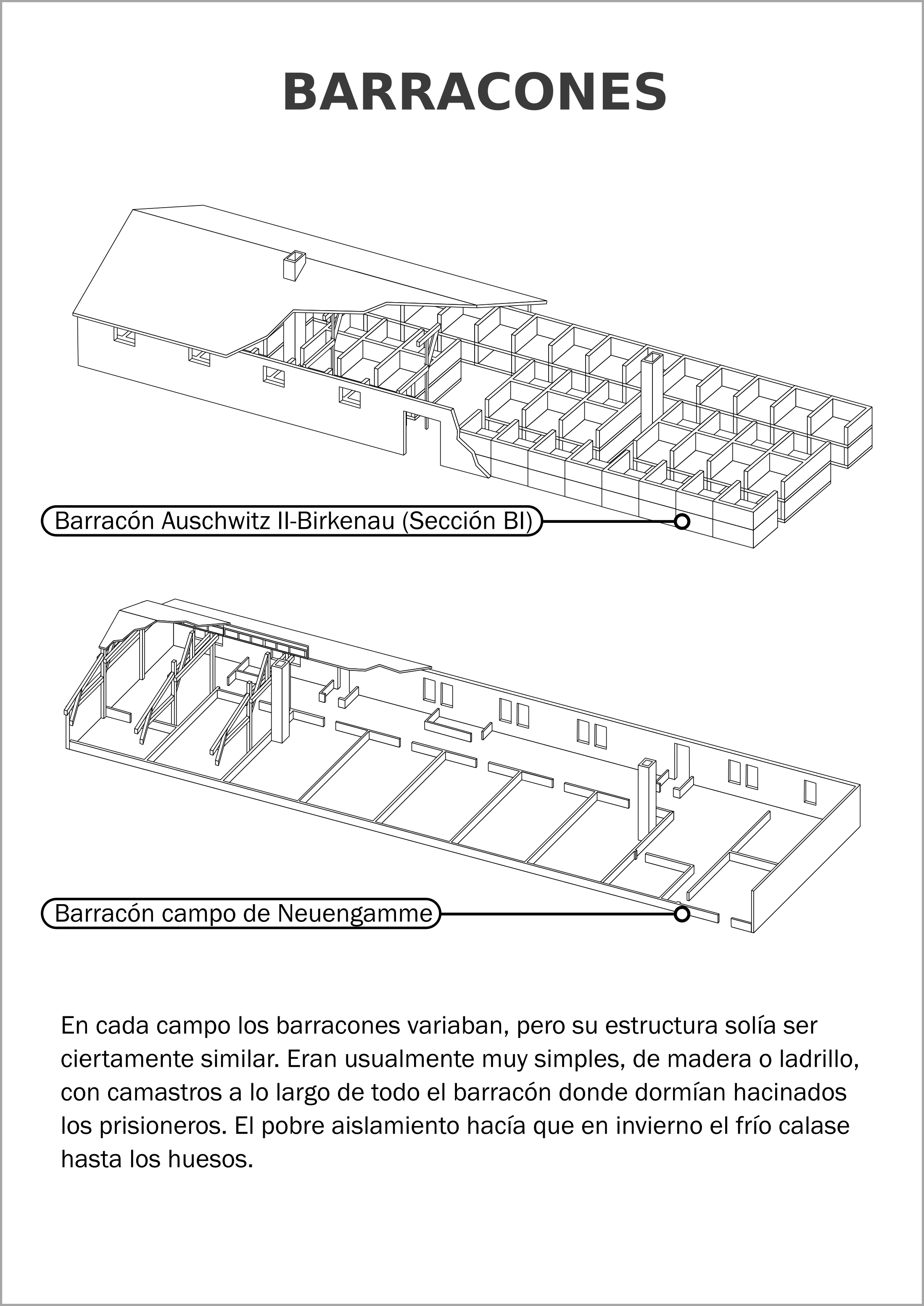 BARRACONES

Barracón Auschwitz II-Birkenau (Sección BI)

Barracón campo de Neuengamme

En cada campo los barracones variaban, pero su estructura solía ser ciertamente similar. Eran usualmente muy simples, de madera o ladrillo, con camastros a lo largo de todo el barracón donde dormían hacinados los prisioneros. El pobre aislamiento hacía que en invierno el frío calase hasta los huesos.